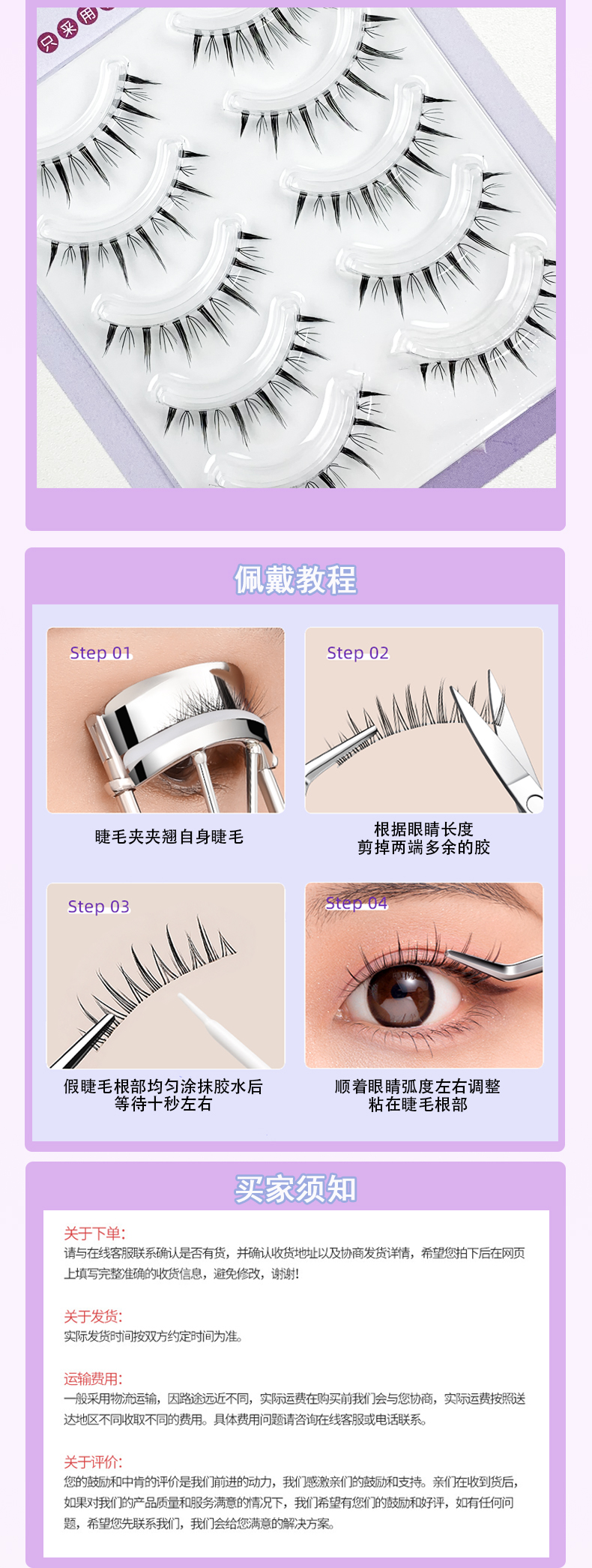 只采用

佩戴教程

Step 01

睫毛夹夹翘自身睫毛

Step 02

根据眼睛长度
剪掉两端多余的胶

Step 03

假睫毛根部均匀涂抹胶水后
等待十秒左右

Step 04

顺着眼睛弧度左右调整
粘在睫毛根部

买家须知

关于下单:
请与在线客服联系确认是否有货，并确认收货地址以及协商发货详情，希望您拍下后在网页上填写完整准确的收货信息，避免修改，谢谢!

关于发货:
实际发货时间按双方约定时间为准。

运输费用:
一般采用物流运输，因路途远近不同，实际运费在购买前我们会与您协商，实际运费按照送达地区不同收取不同的费用。具体费用问题请咨询在线客服或电话联系。

关于评价:
您的鼓励和中肯的评价是我们前进的动力，我们感激亲们的鼓励和支持。亲们在收到货后，如果对我们的产品质量和服务满意的情况下，我们希望有您们的鼓励和好评，如有任何问题，希望您先联系我们，我们会给您满意的解决方案。