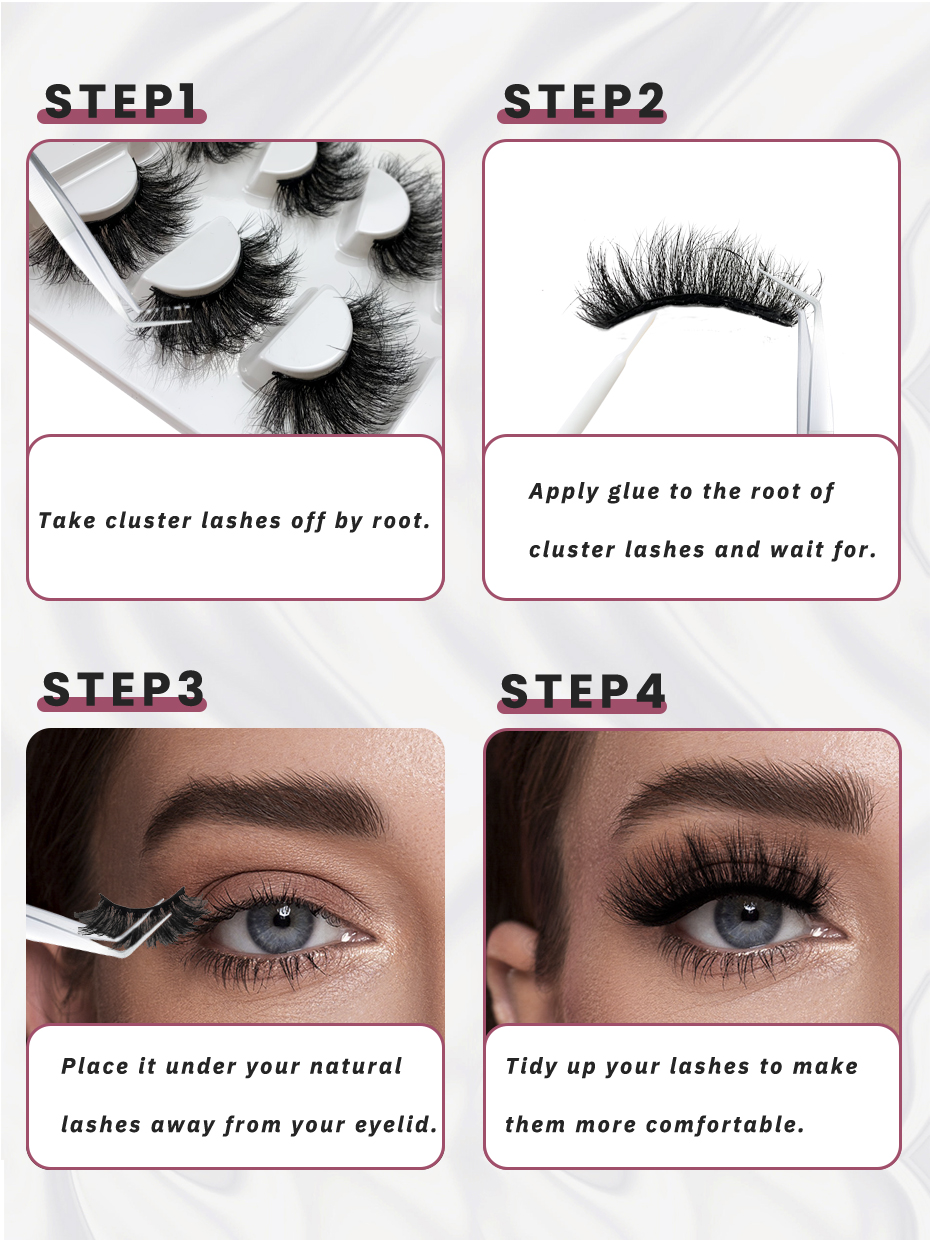 STEP1

Take cluster lashes off by root.

STEP2

Apply glue to the root of cluster lashes and wait for.

STEP3

Place it under your natural lashes away from your eyelid.

STEP4

Tidy up your lashes to make them more comfortable.