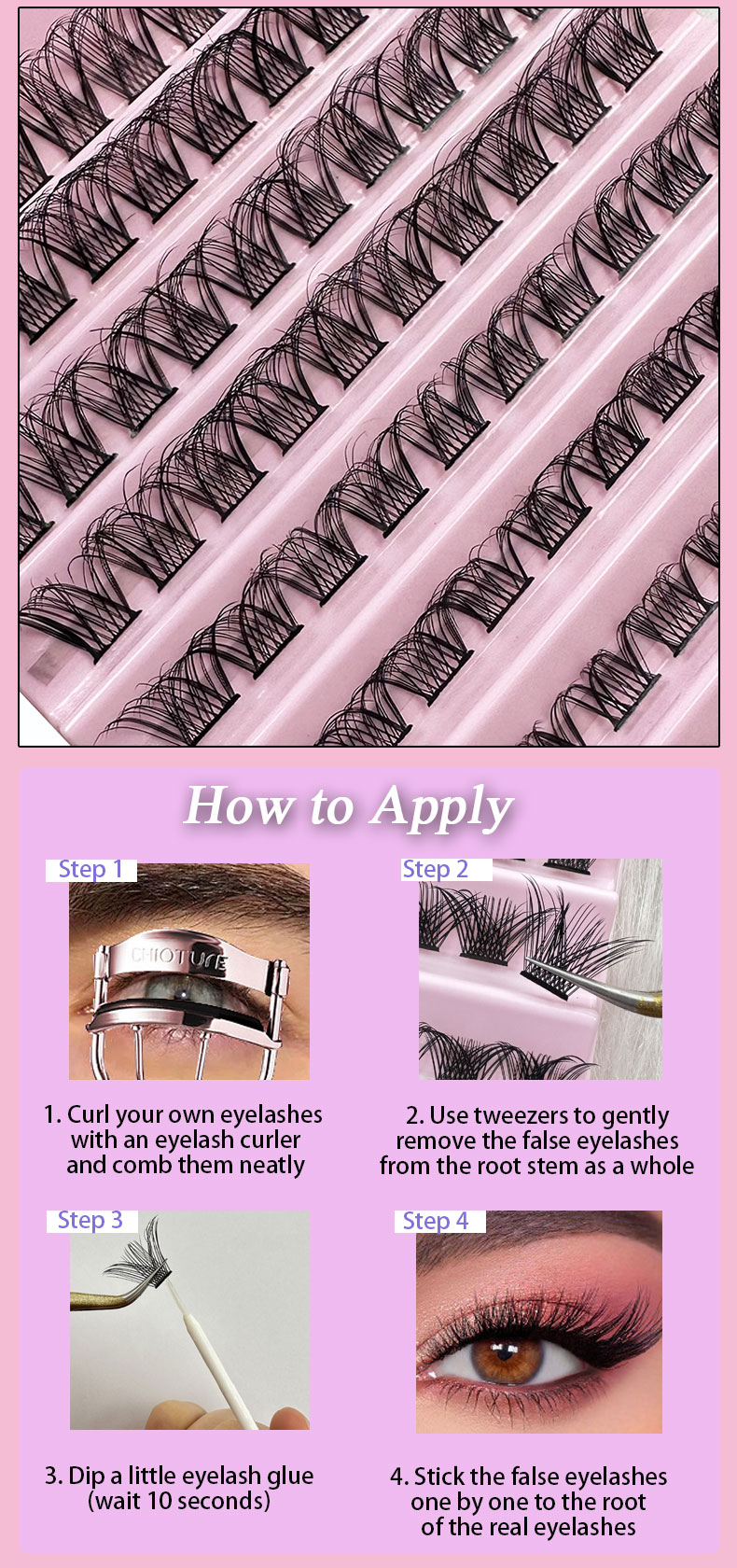 How to Apply

Step 1

CHIOTURE

1. Curl your own eyelashes with an eyelash curler and comb them neatly

Step 2

2. Use tweezers to gently remove the false eyelashes from the root stem as a whole

Step 3

3. Dip a little eyelash glue (wait 10 seconds)

Step 4

4. Stick the false eyelashes one by one to the root of the real eyelashes